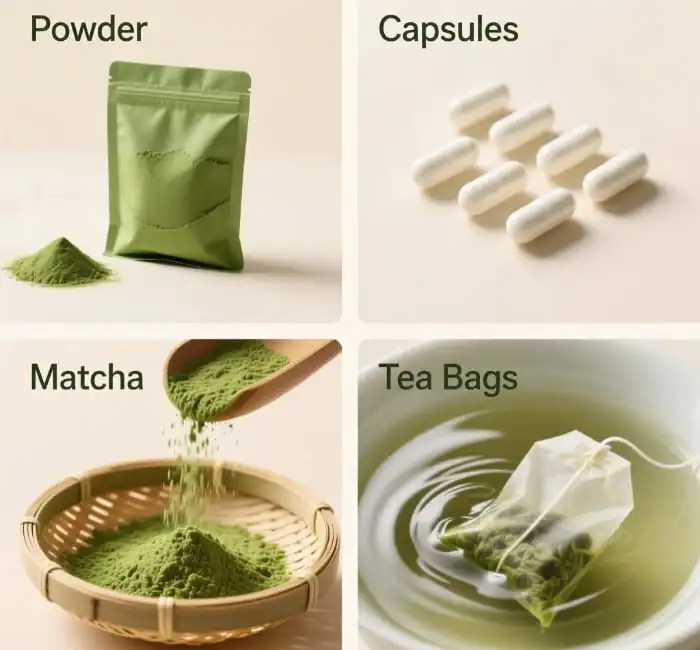 Powder

Capsules

Matcha

Tea Bags