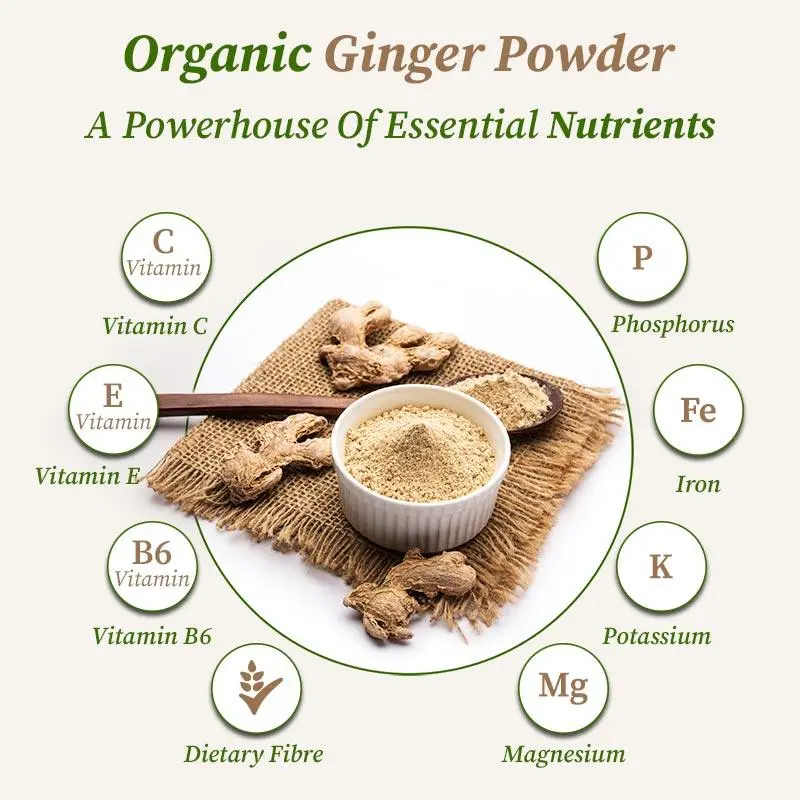 Organic Ginger Powder

A Powerhouse Of Essential Nutrients

C Vitamin

Vitamin C

E Vitamin

Vitamin E

B6 Vitamin

Vitamin B6

Dietary Fibre

P

Phosphorus

Fe

Iron

K

Potassium

Mg

Magnesium